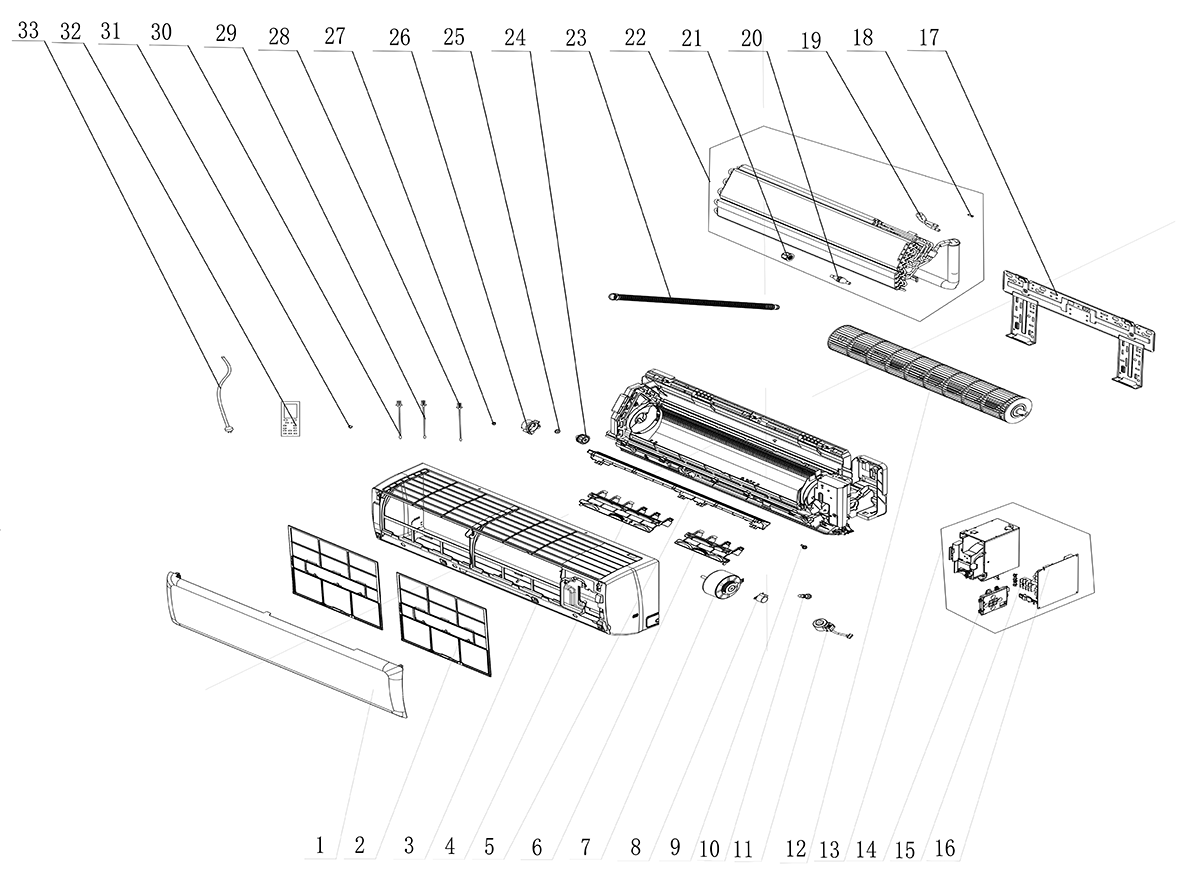 33 32 31 30 29 28 27 26 25 24 23 22 21 20 19 18 17

1 2 3 4 5 6 7 8 9 10 11 12 13 14 15 16