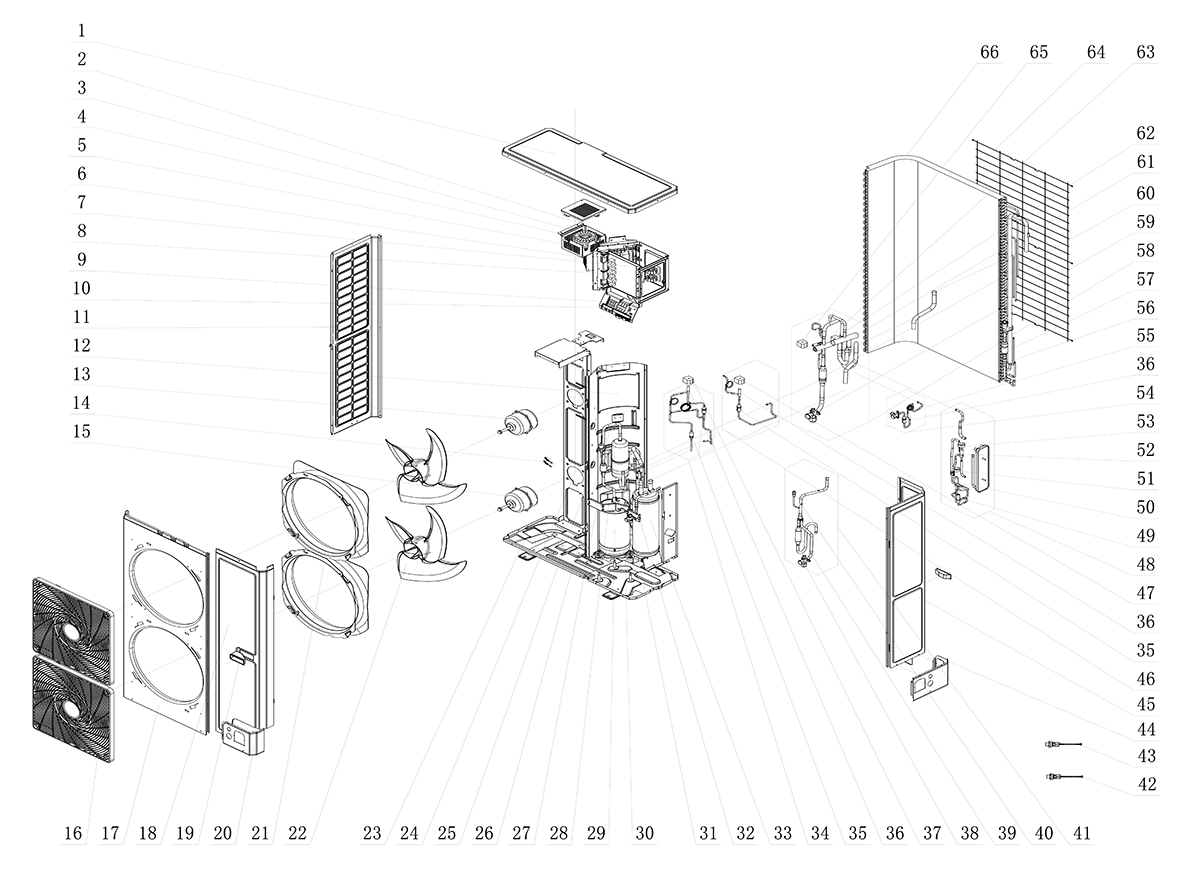 1
2
3
4
5
6
7
8
9
10
11
12
13
14
15

66 65 64 63

62
61
60
59
58
57
56
55
36
54
53
52
51
50
49
48
47
36
35
46
45
44
43
42

16 17 18 19 20 21 22 23 24 25 26 27 28 29 30 31 32 33 34 35 36 37 38 39 40 41