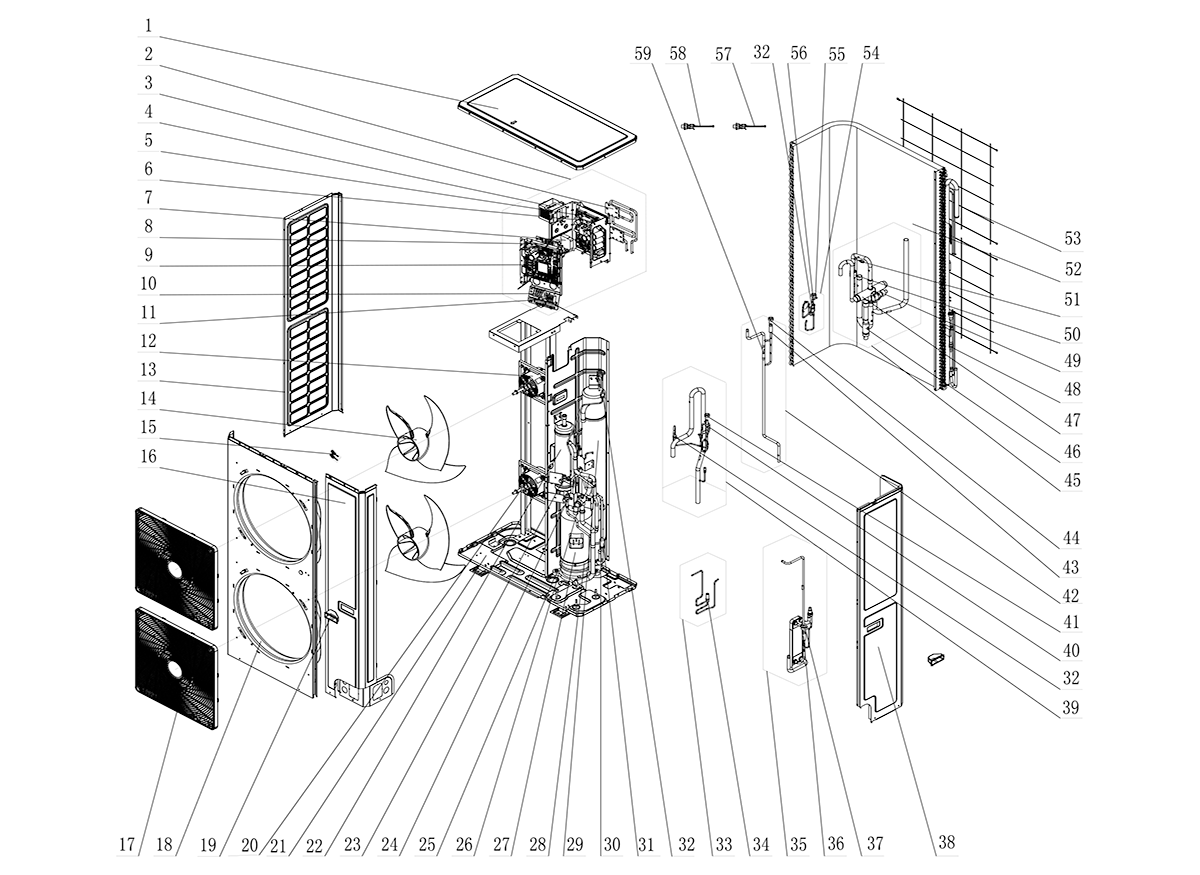 1
2
3
4
5
6
7
8
9
10
11
12
13
14
15
16
59 58 57 32 56 55 54
53
52
51
50
49
48
47
46
45
44
43
42
41
40
32
39
17 18 19 20 21 22 23 24 25 26 27 28 29 30 31 32 33 34 35 36 37 38