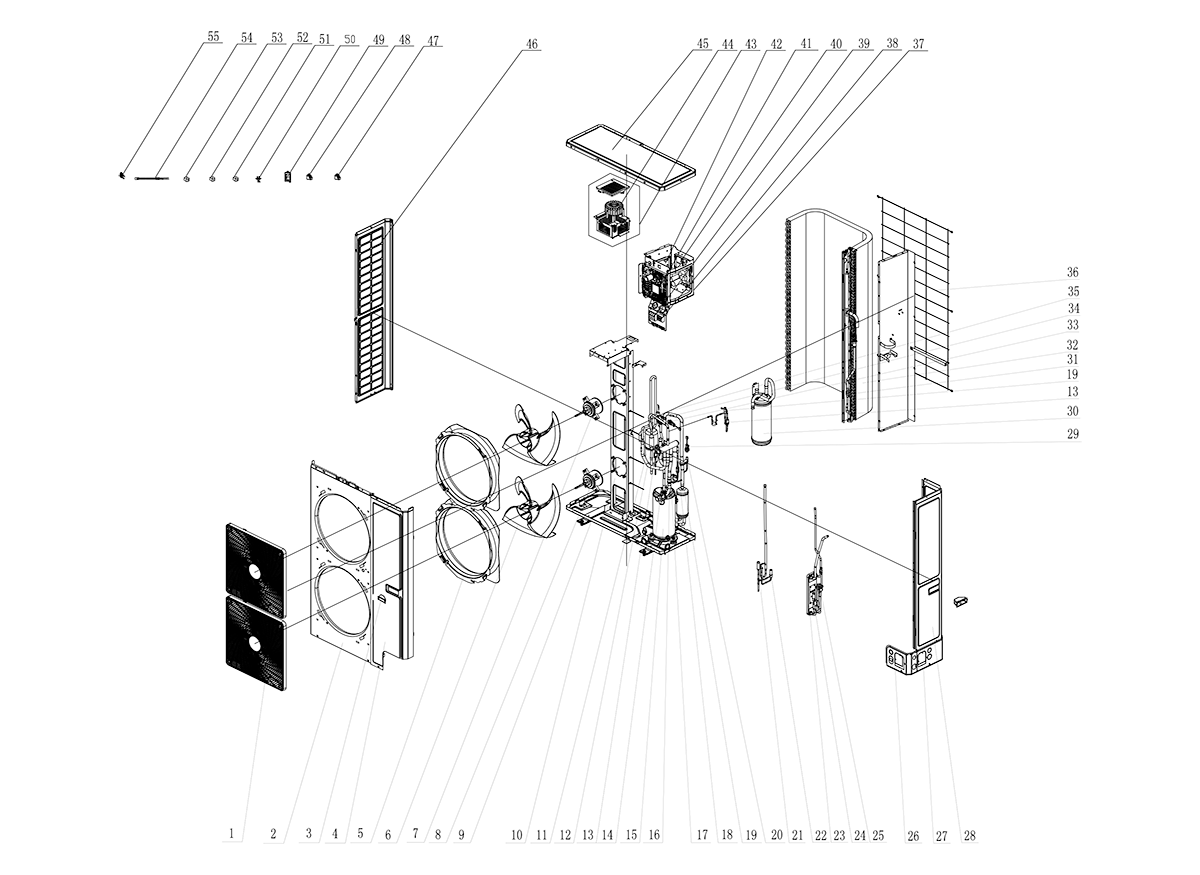 55 54 53 52 51 50 49 48 47

46

45 44 43 42 41 40 39 38 37

36
35
34
33
32
31
19
13
30
29

1 2 3 4 5 6 7 8 9 10 11 12 13 14 15 16 17 18 19 20 21 22 23 24 25 26 27 28